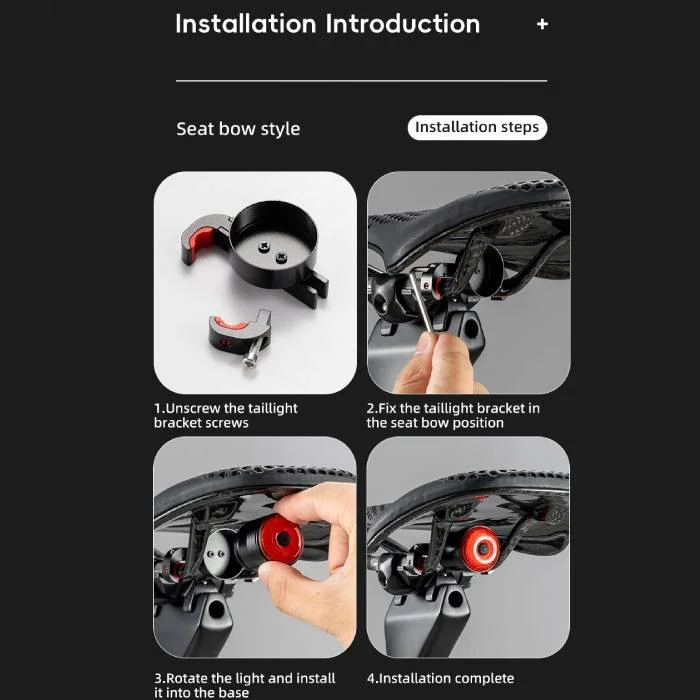 Installation Introduction +

Seat bow style

Installation steps

1.Unscrew the taillight bracket screws

2.Fix the taillight bracket in the seat bow position

3.Rotate the light and install it into the base

4.Installation complete